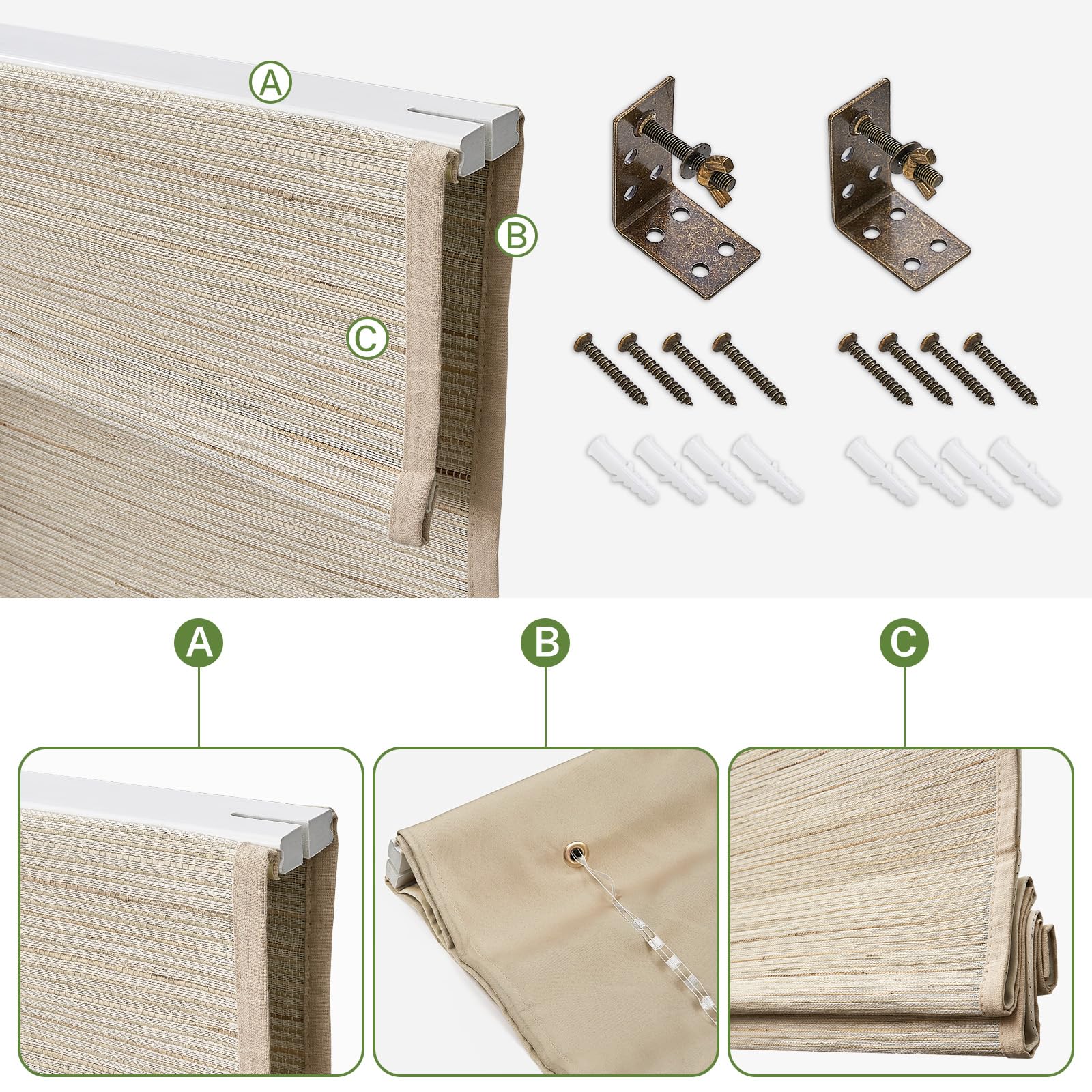 A
B
C
A
B
C