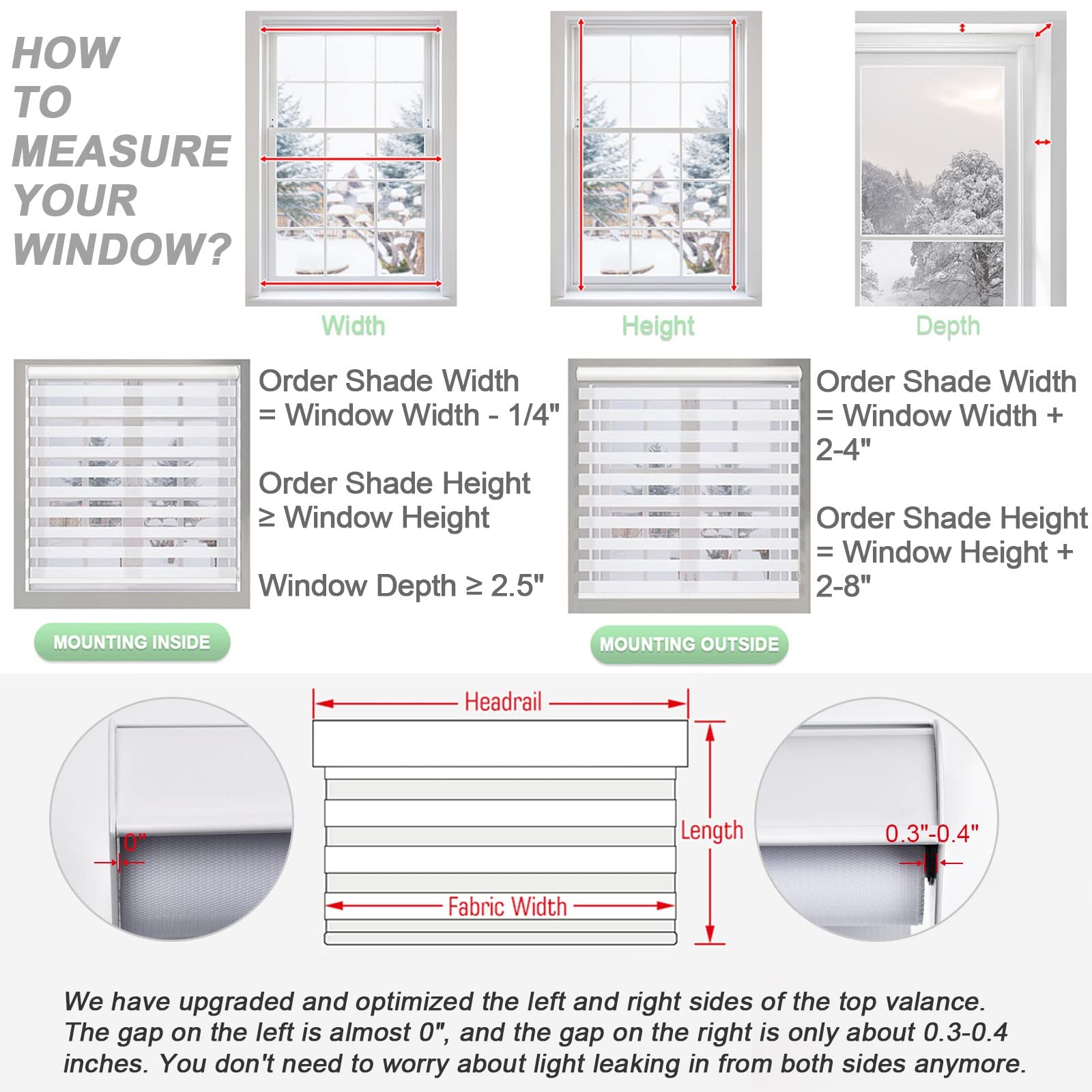 HOW TO MEASURE YOUR WINDOW?

Width

Height

Depth

Order Shade Width = Window Width - 1/4"

Order Shade Height ≥ Window Height

Window Depth ≥ 2.5"

MOUNTING INSIDE

Order Shade Width = Window Width + 2-4"

Order Shade Height = Window Height + 2-8"

MOUNTING OUTSIDE

0"

Headrail

Length

Fabric Width

0.3"-0.4"

We have upgraded and optimized the left and right sides of the top valance. The gap on the left is almost 0", and the gap on the right is only about 0.3-0.4 inches. You don't need to worry about light leaking in from both sides anymore.